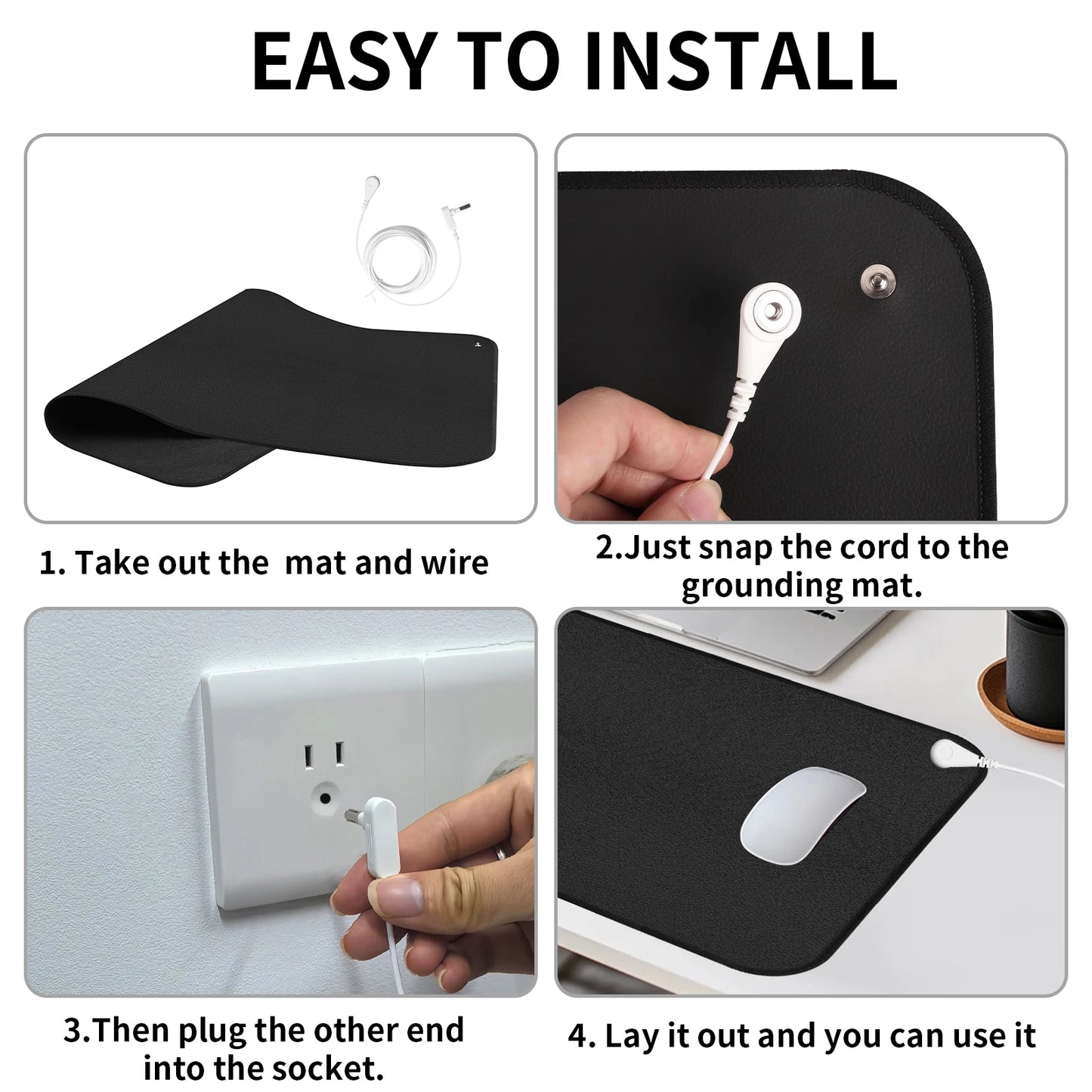 EASY TO INSTALL

1. Take out the  mat and wire

2.Just snap the cord to the grounding mat.

3.Then plug the other end into the socket.

4. Lay it out and you can use it